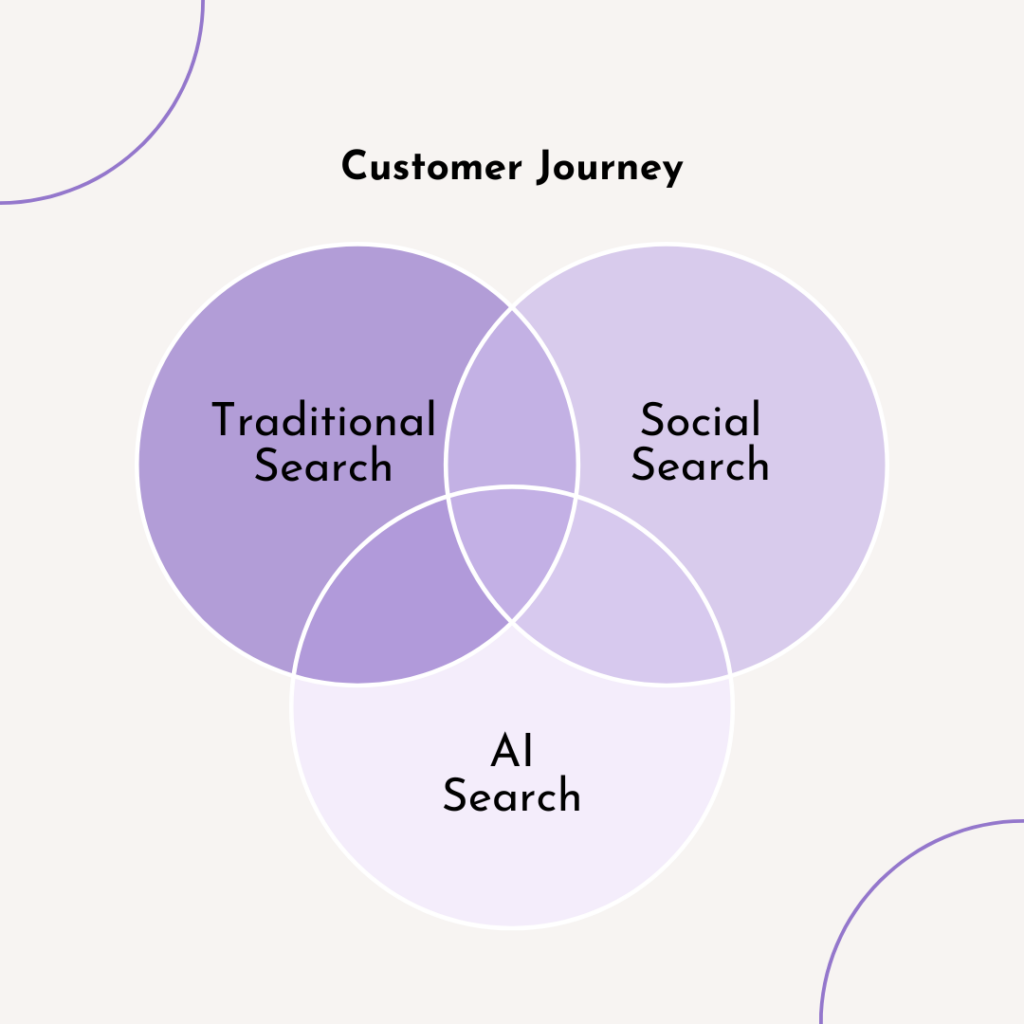 Customer Journey

Traditional Search

Social Search

AI Search